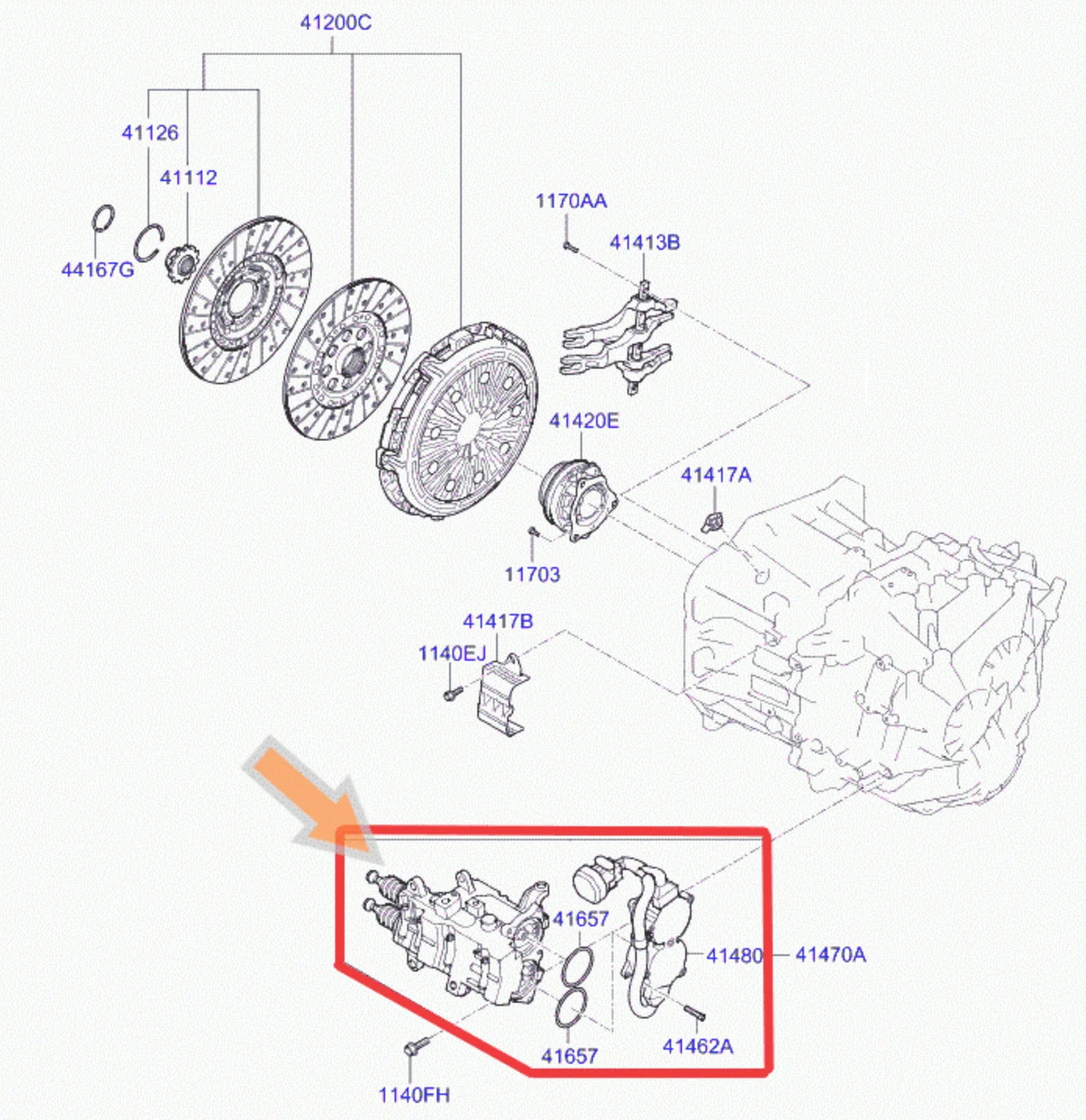 41200C

41126

41112

44167G

1170AA

41413B

41420E

41417A

11703

41417B

1140EJ

41657

41480

41470A

41657

41462A

1140FH