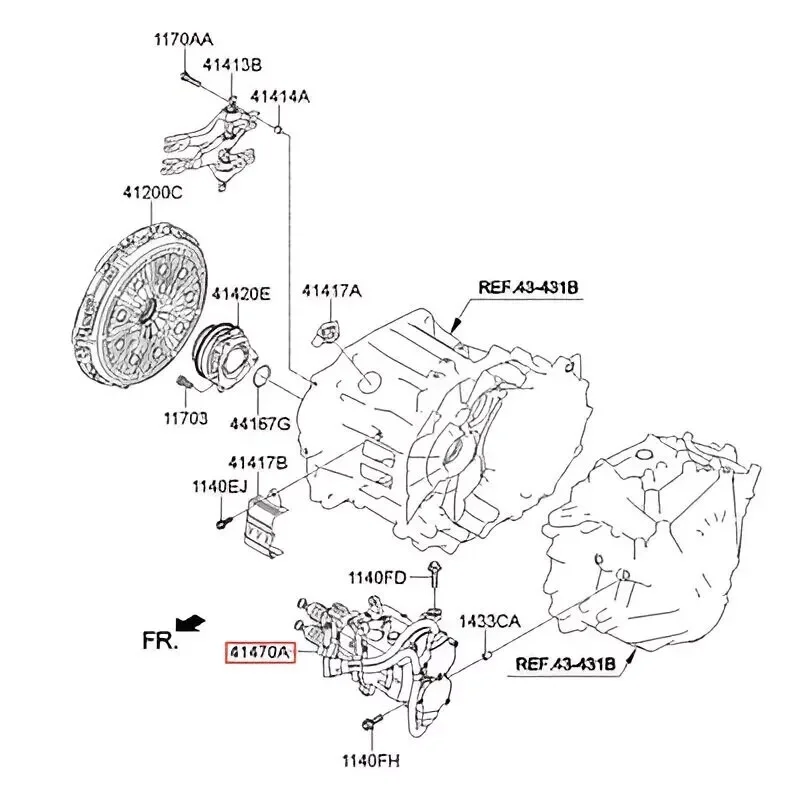 1170AA
41413B
41414A
41200C
41420E
41417A
REF.43-431B
11703
44167G
41417B
1140EJ
1140FD
1433CA
FR.
41470A
REF.43-431B
1140FH