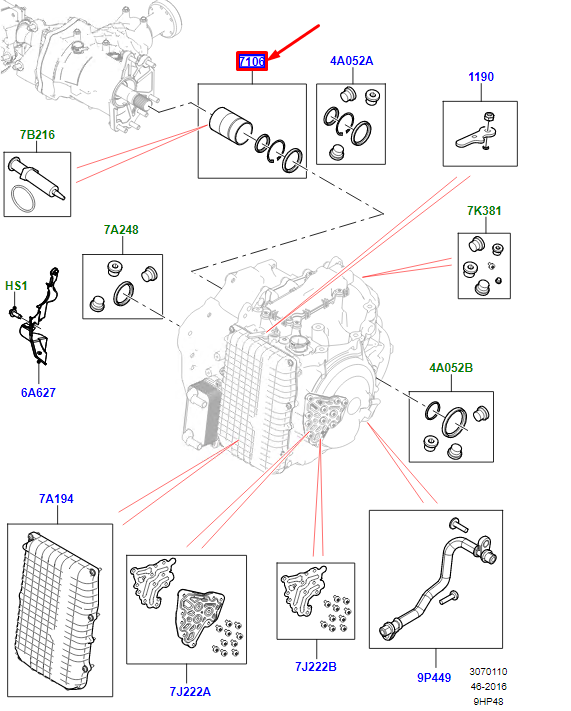 7106
4A052A
1190
7B216
7K381
7A248
HS1
6A627
4A052B
7A194
7J222A
7J222B
9P449
3070110
46-2016
9HP48