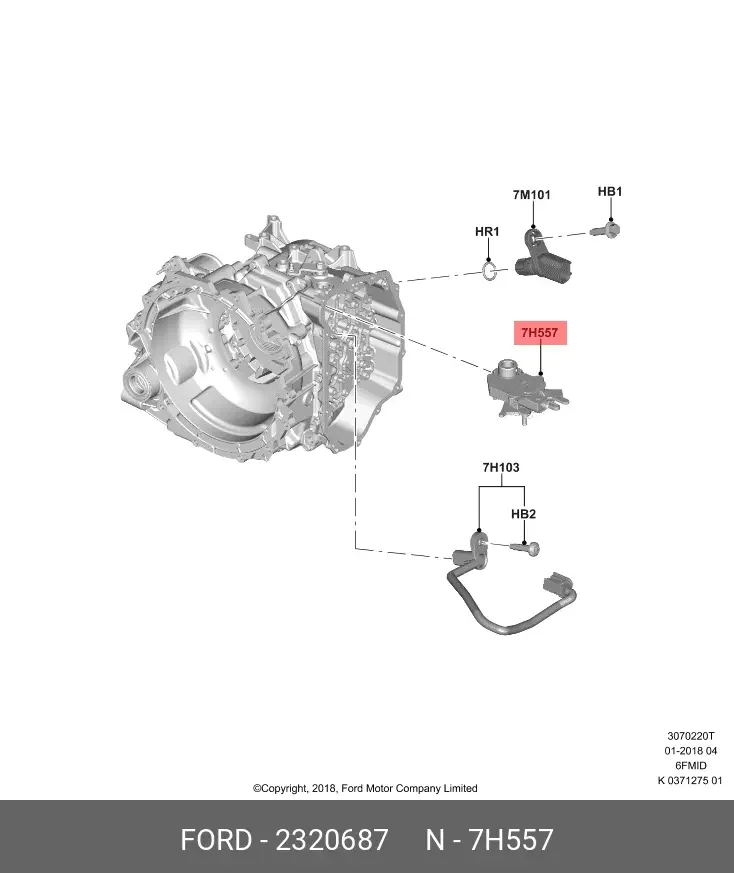 7M101
HB1
HR1
7H557
7H103
HB2

3070220T
01-2018 04
6FMID
K 0371275 01

©Copyright, 2018, Ford Motor Company Limited

FORD - 2320687 N - 7H557